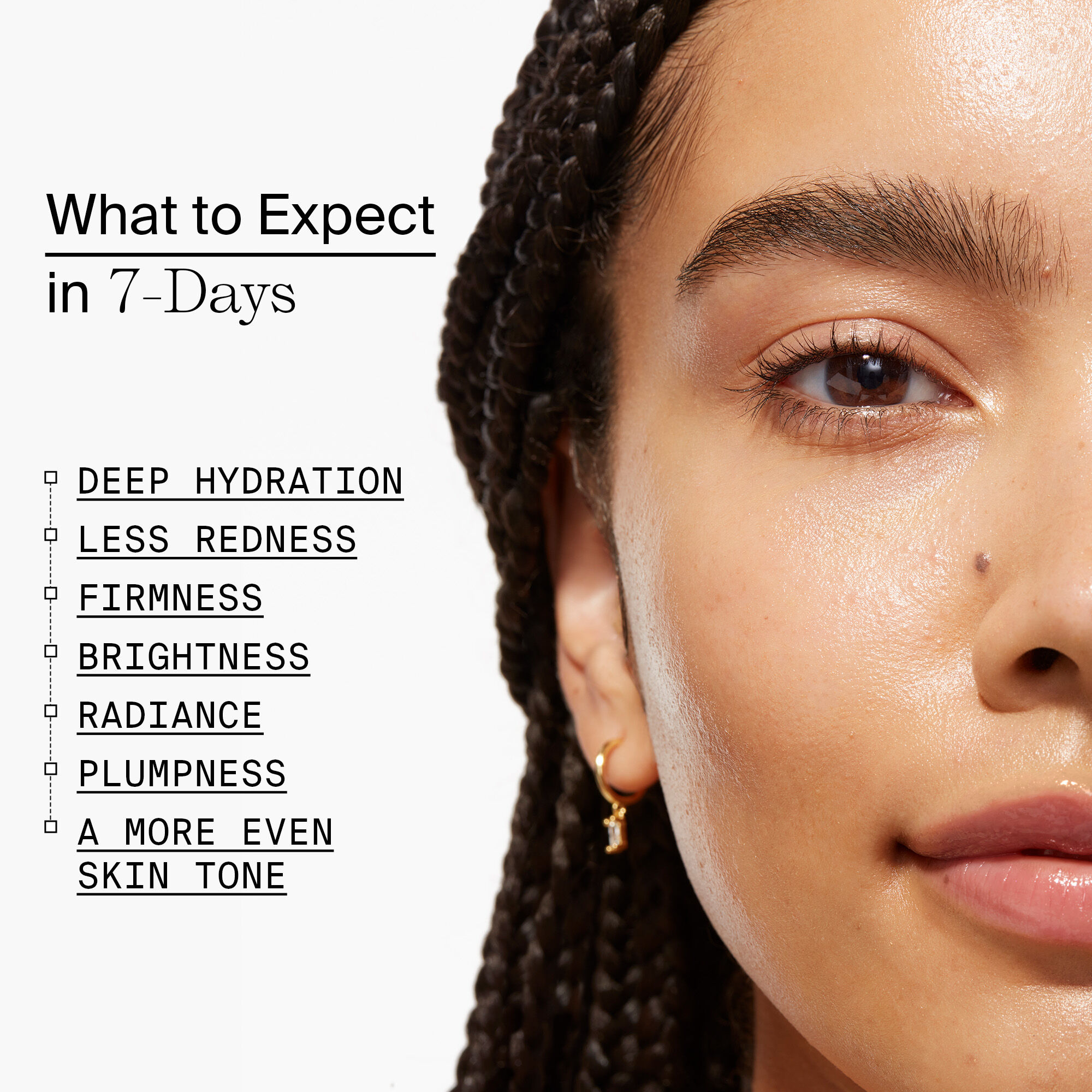 What to Expect
in 7-Days

DEEP HYDRATION
LESS REDNESS
FIRMNESS
BRIGHTNESS
RADIANCE
PLUMPNESS
A MORE EVEN SKIN TONE